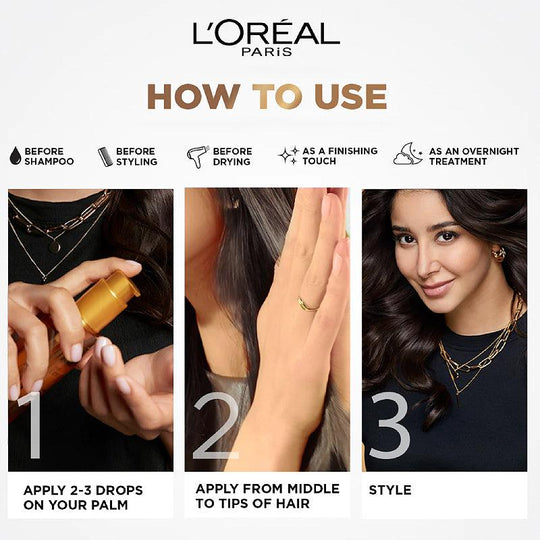 L'ORÉAL
PARIS

HOW TO USE

BEFORE SHAMPOO
BEFORE STYLING
BEFORE DRYING
AS A FINISHING TOUCH
AS AN OVERNIGHT TREATMENT

1
APPLY 2-3 DROPS ON YOUR PALM

2
APPLY FROM MIDDLE TO TIPS OF HAIR

3
STYLE