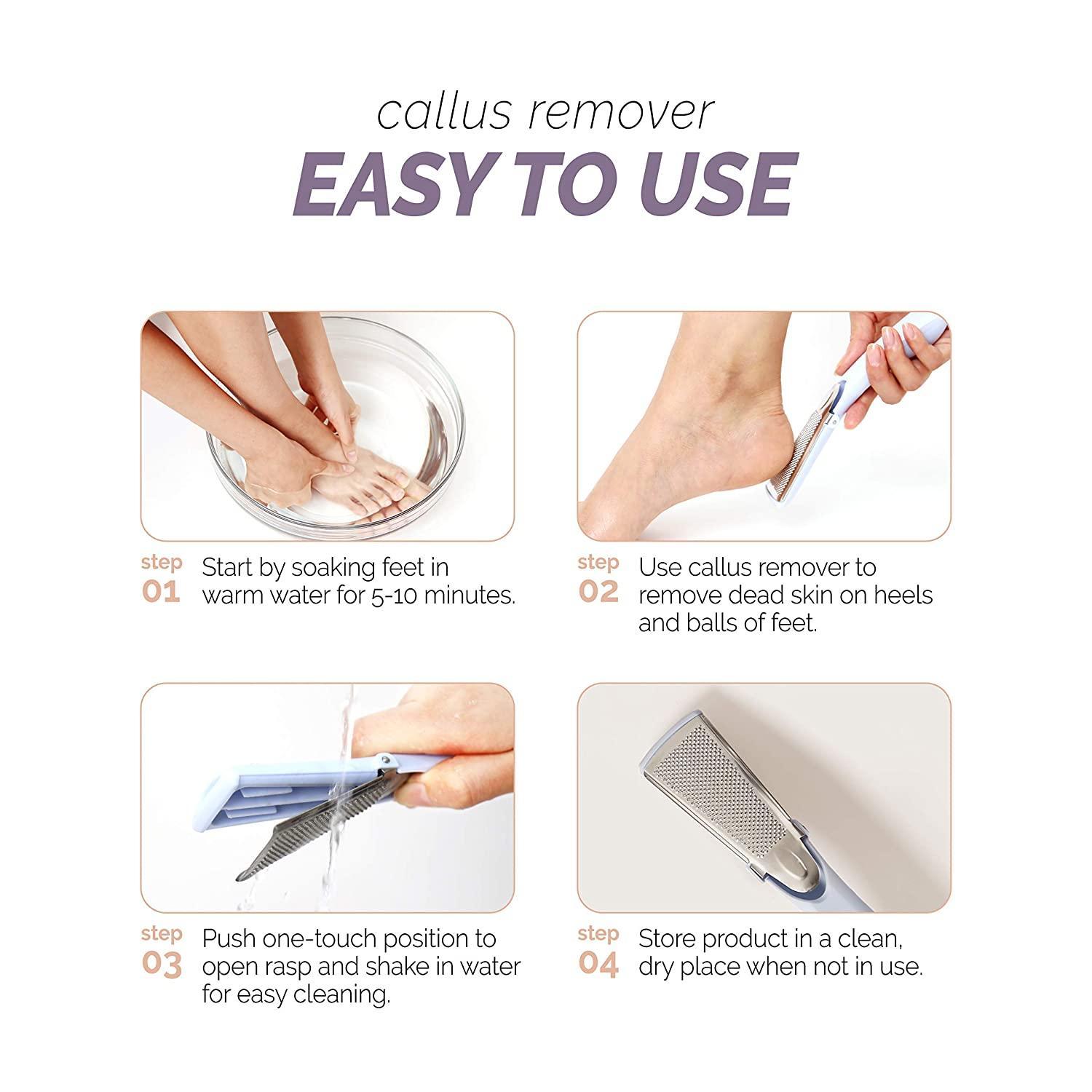 callus remover
EASY TO USE

step 01 Start by soaking feet in warm water for 5-10 minutes.

step 02 Use callus remover to remove dead skin on heels and balls of feet.

step 03 Push one-touch position to open rasp and shake in water for easy cleaning.

step 04 Store product in a clean, dry place when not in use.