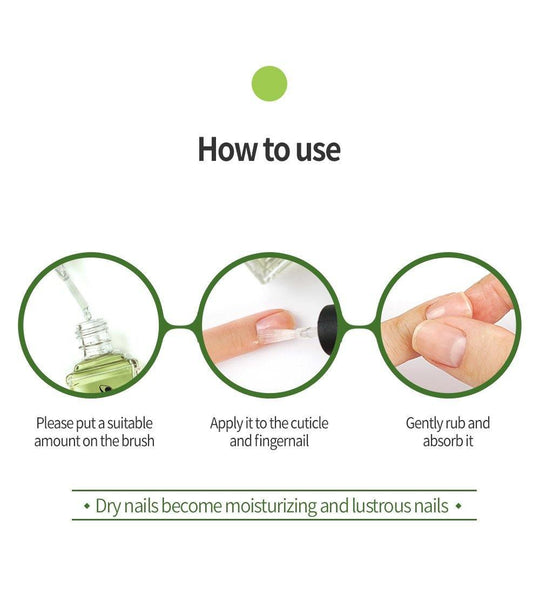 How to use

Please put a suitable amount on the brush

Apply it to the cuticle and fingernail

Gently rub and absorb it

• Dry nails become moisturizing and lustrous nails •